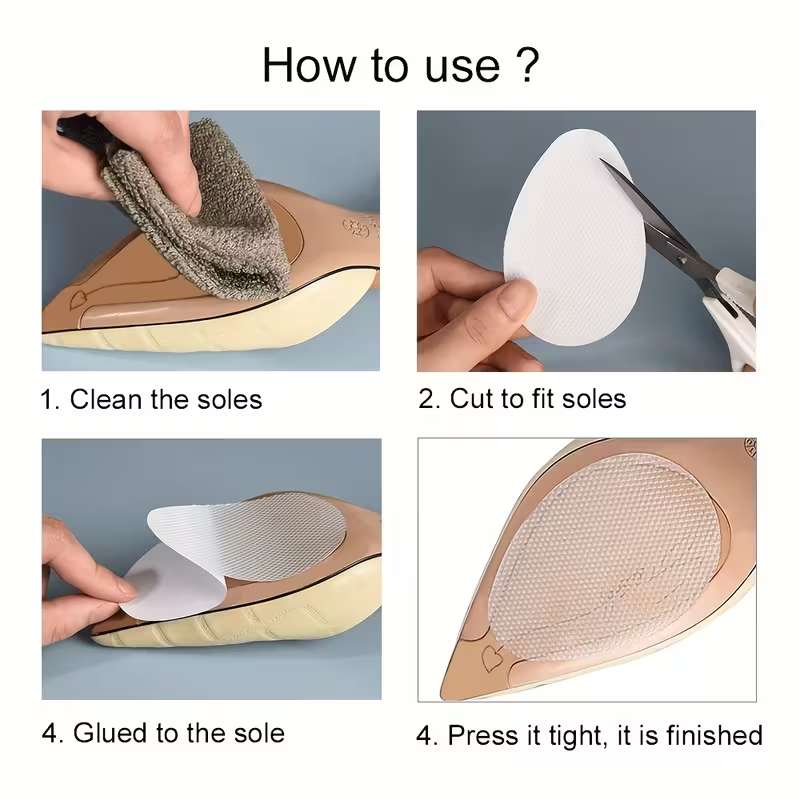 How to use ?

1. Clean the soles

2. Cut to fit soles

4. Glued to the sole

4. Press it tight, it is finished